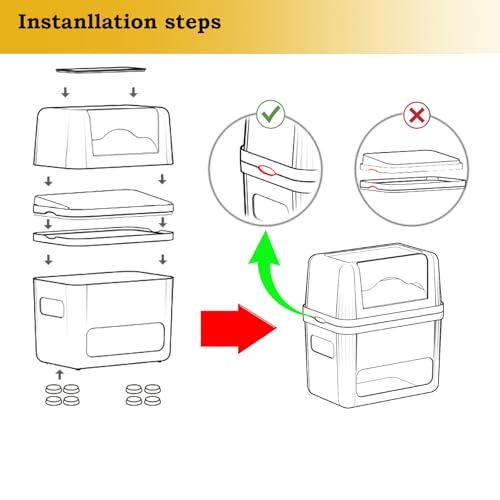 Instanllation steps